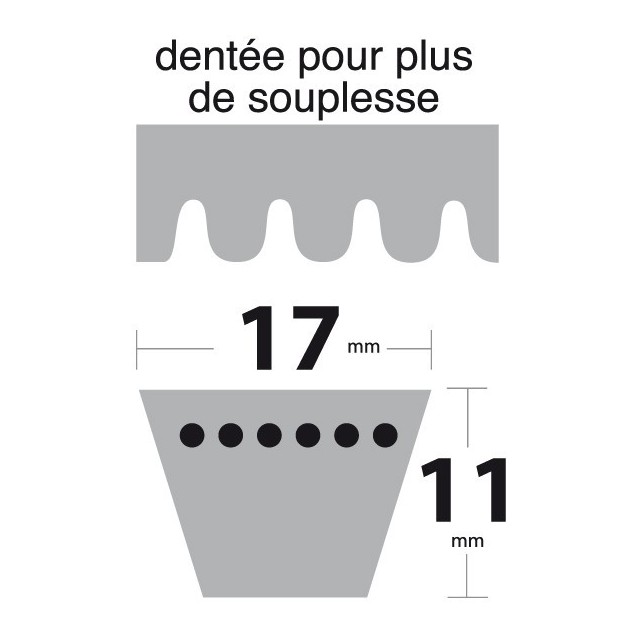 dentée pour plus de souplesse

17 mm

11 mm