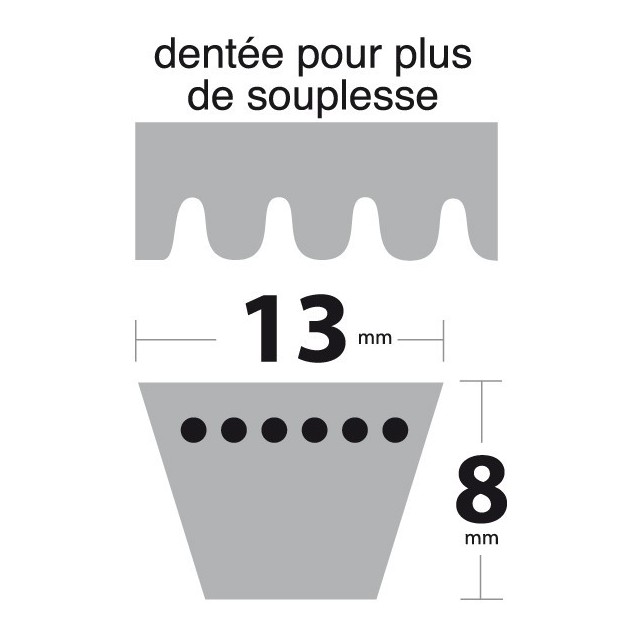 dentée pour plus de souplesse

13 mm

8 mm